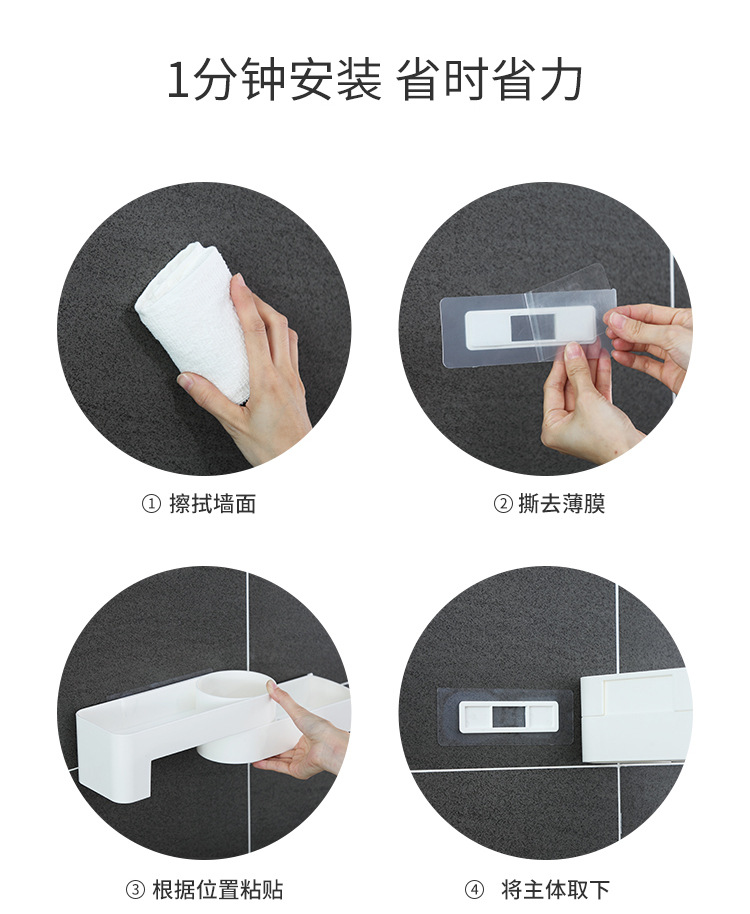 1分钟安装 省时省力

① 擦拭墙面

② 撕去薄膜

③ 根据位置粘贴

④ 将主体取下