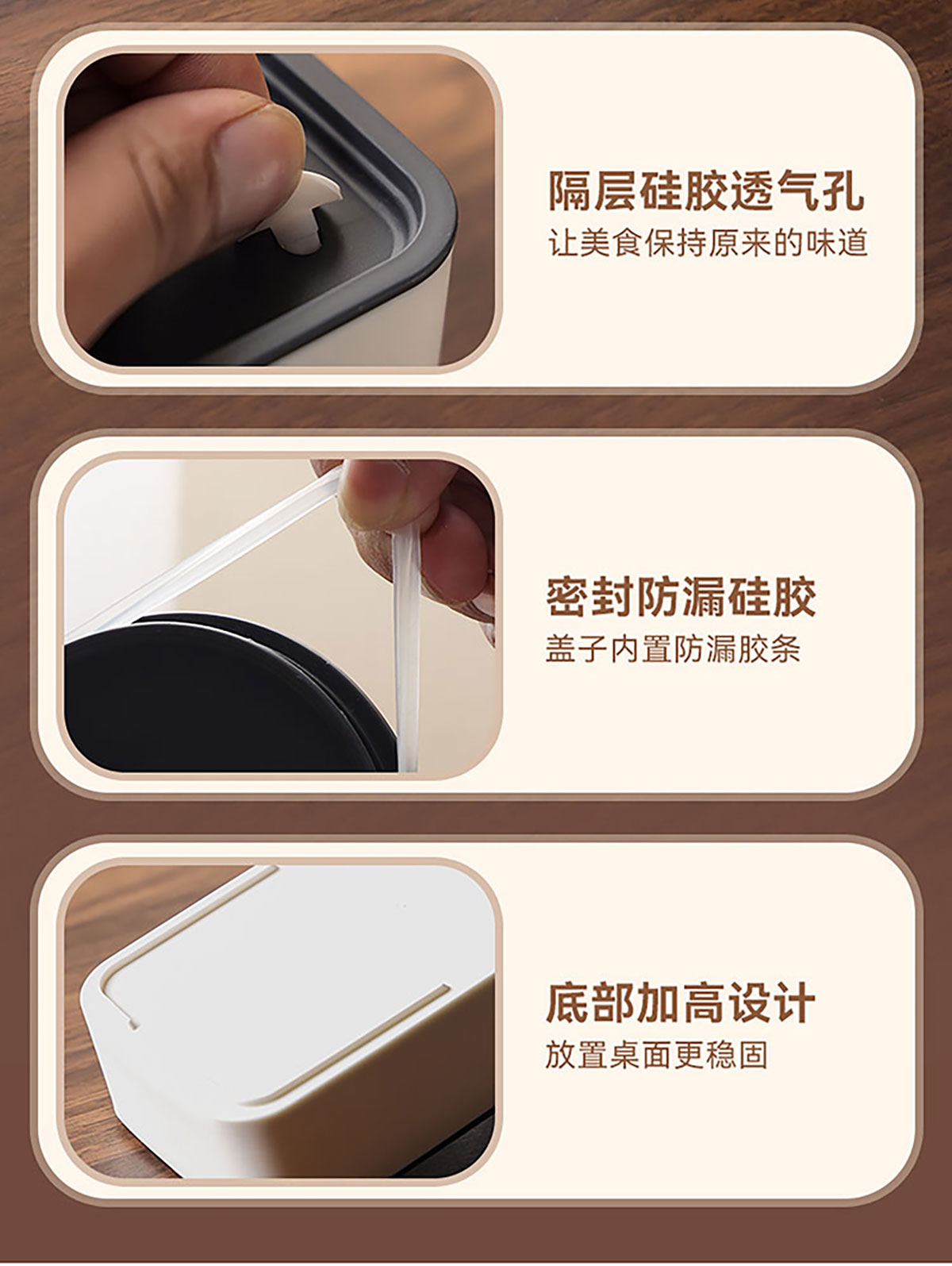 隔层硅胶透气孔
让美食保持原来的味道

密封防漏硅胶
盖子内置防漏胶条

底部加高设计
放置桌面更稳固